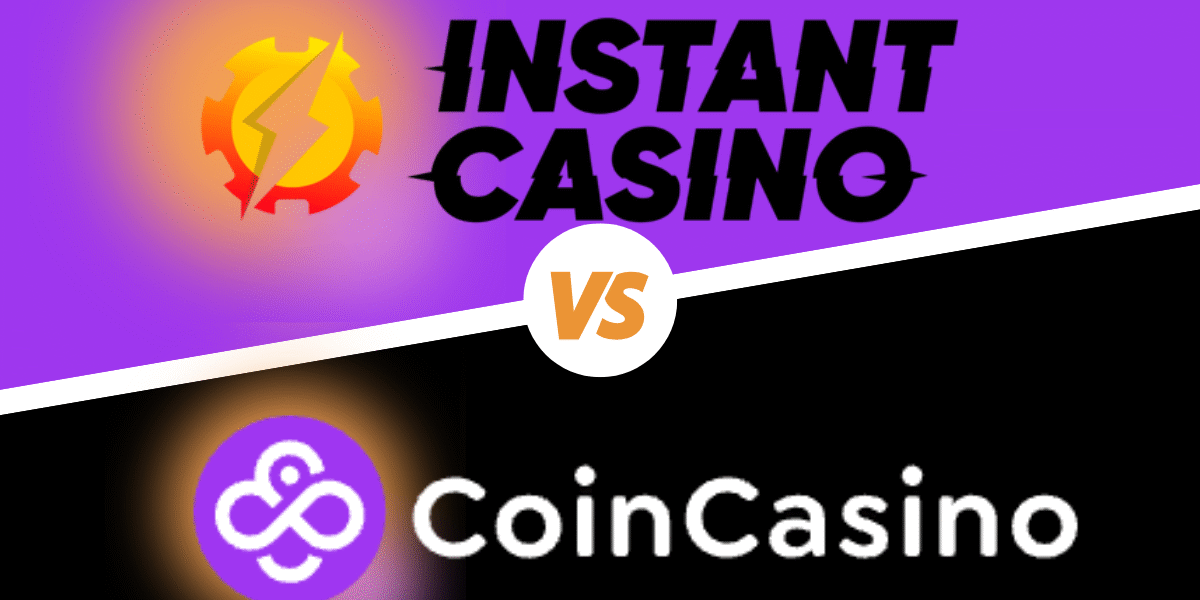 INSTANT CASINO

VS

CoinCasino