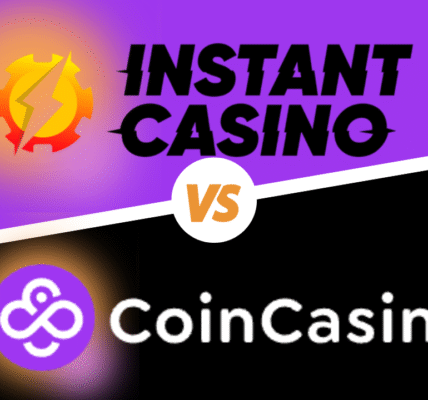 INSTANT CASINO

VS

CoinCasin